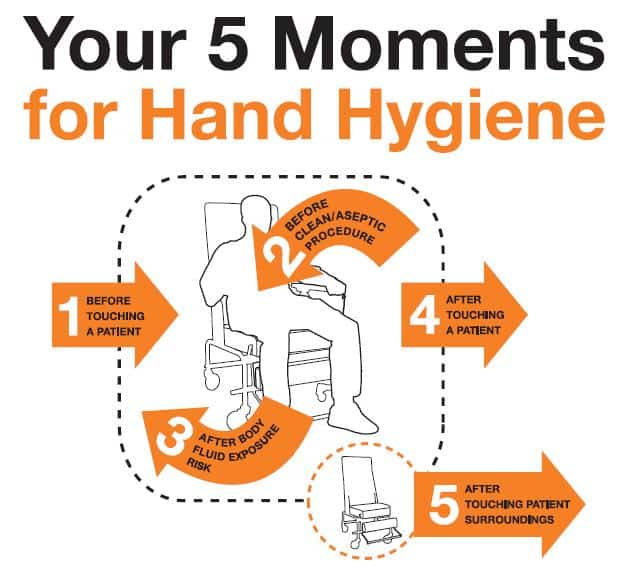 Your 5 Moments
for Hand Hygiene

1 BEFORE TOUCHING A PATIENT

2 BEFORE CLEAN/ASEPTIC PROCEDURE

3 AFTER BODY FLUID EXPOSURE RISK

4 AFTER TOUCHING A PATIENT

5 AFTER TOUCHING PATIENT SURROUNDINGS